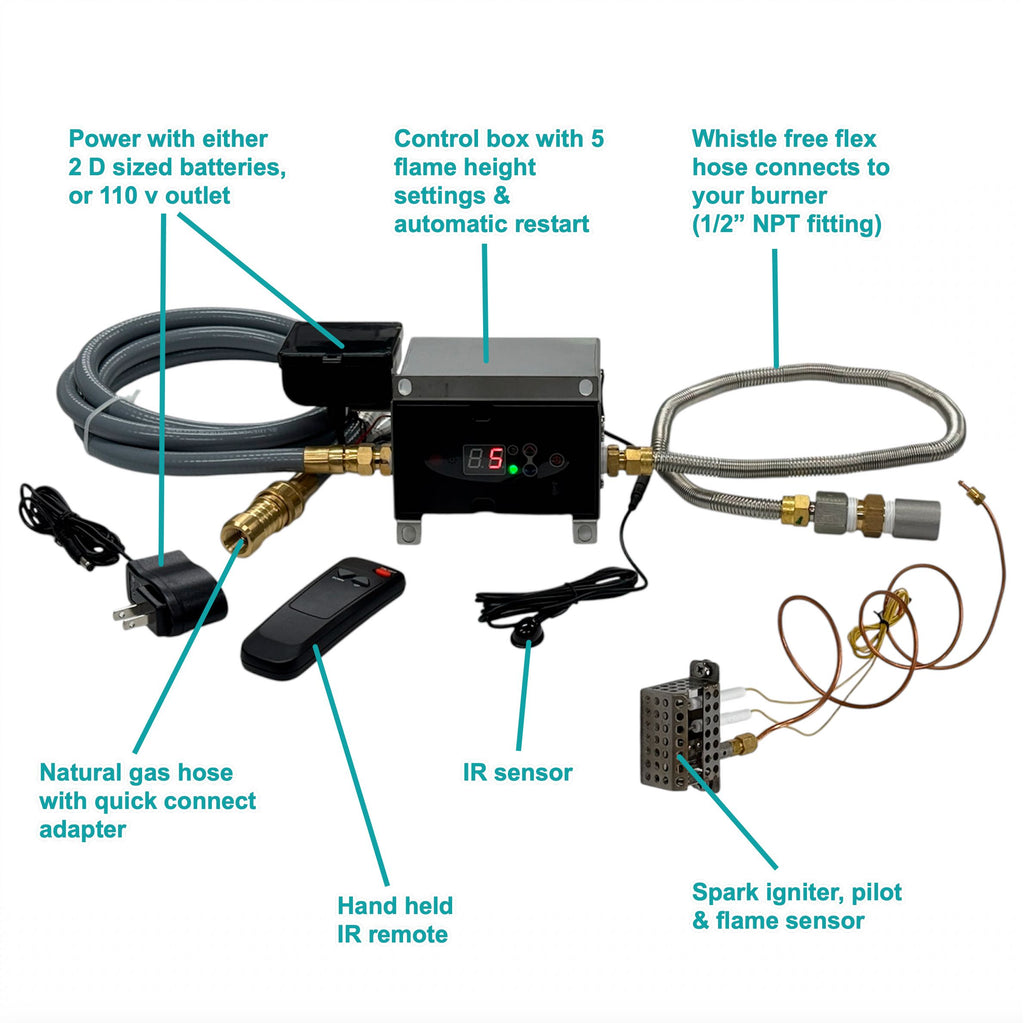 Power with either 2 D sized batteries, or 110 v outlet

Control box with 5 flame height settings & automatic restart

Whistle free flex hose connects to your burner (1/2” NPT fitting)

8.5

Natural gas hose with quick connect adapter

IR sensor

Hand held IR remote

Spark igniter, pilot & flame sensor