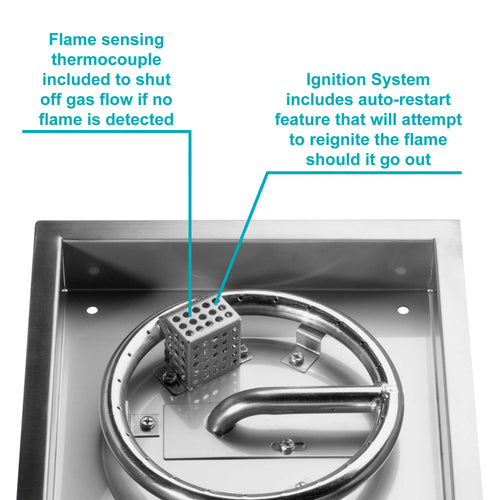 Flame sensing thermocouple included to shut off gas flow if no flame is detected

Ignition System includes auto-restart feature that will attempt to reignite the flame should it go out