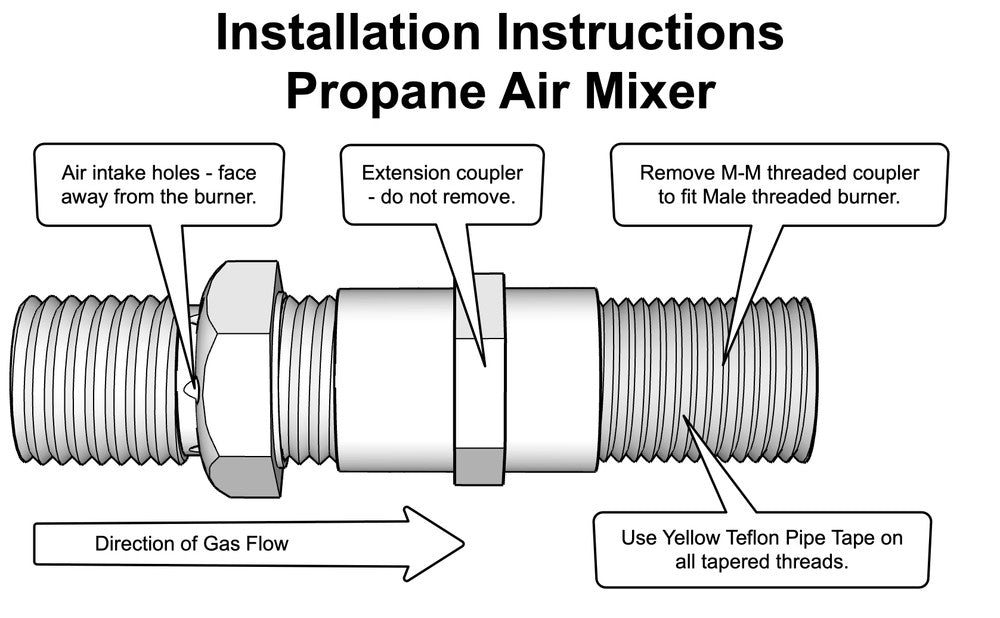 Installation Instructions
Propane Air Mixer

Air intake holes - face away from the burner.

Extension coupler - do not remove.

Remove M-M threaded coupler to fit Male threaded burner.

Direction of Gas Flow

Use Yellow Teflon Pipe Tape on all tapered threads.