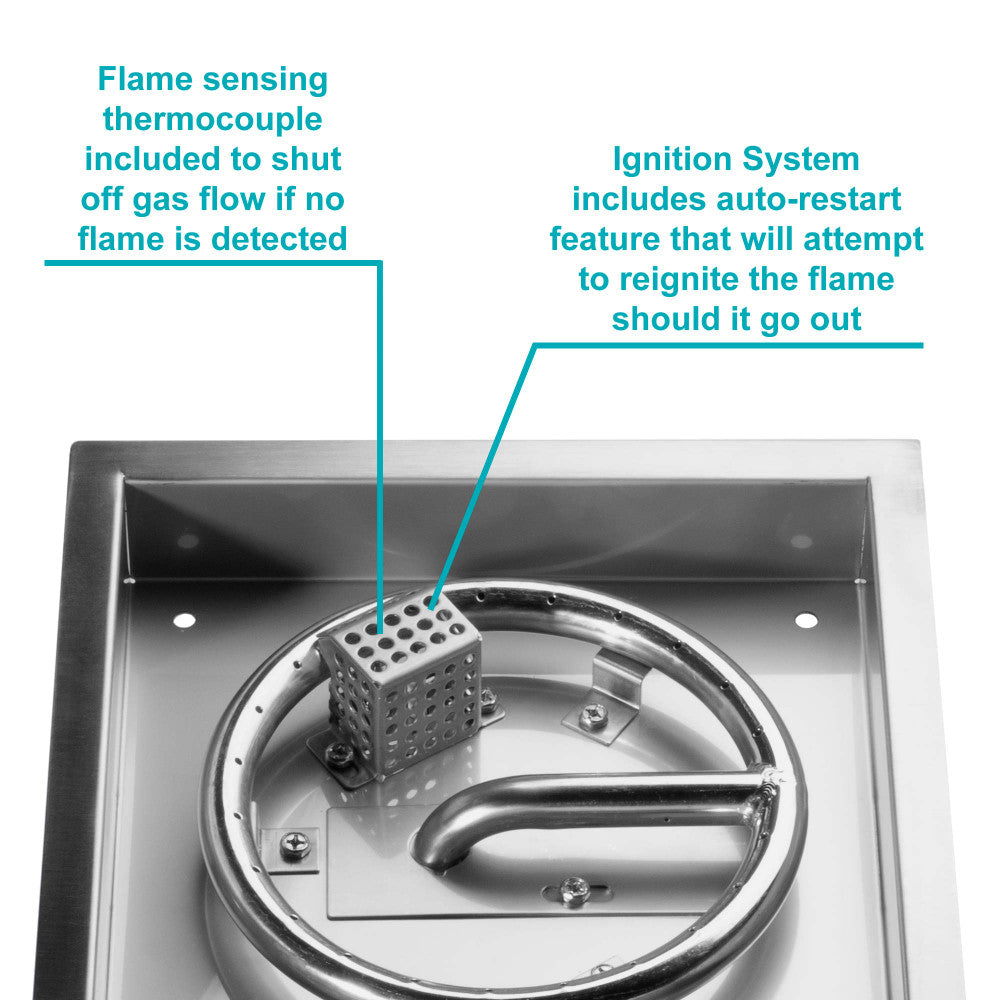 Flame sensing thermocouple included to shut off gas flow if no flame is detected

Ignition System includes auto-restart feature that will attempt to reignite the flame should it go out